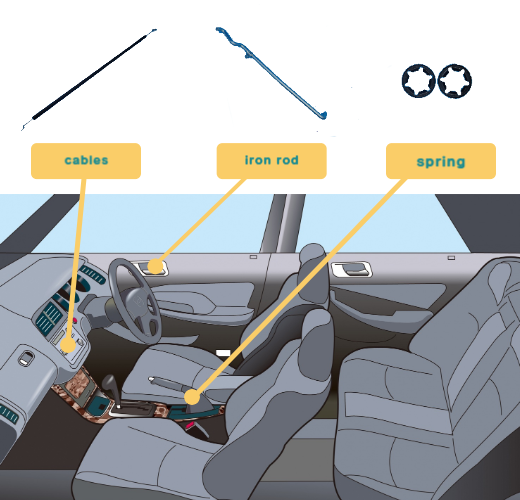 cables

iron rod

spring